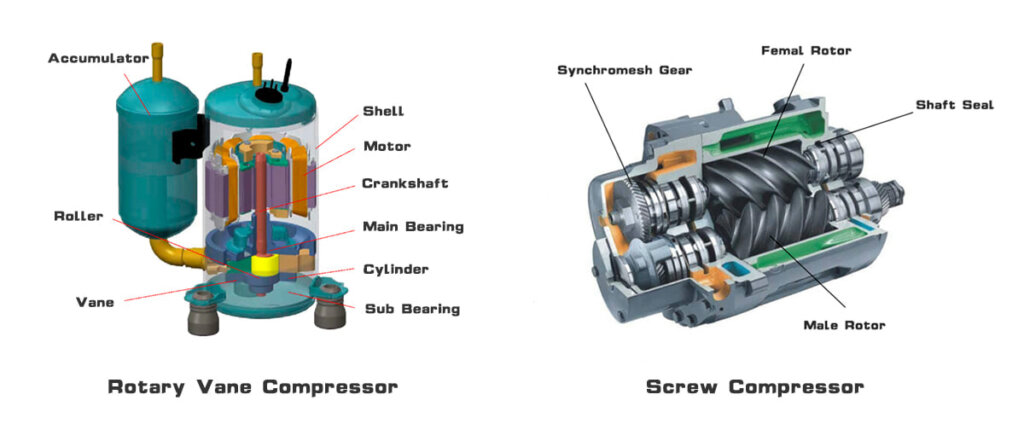 Accumulator
Shell
Motor
Crankshaft
Roller
Main Bearing
Cylinder
Vane
Sub Bearing

Rotary Vane Compressor

Synchromesh Gear
Femal Rotor
Shaft Seal
Male Rotor

Screw Compressor